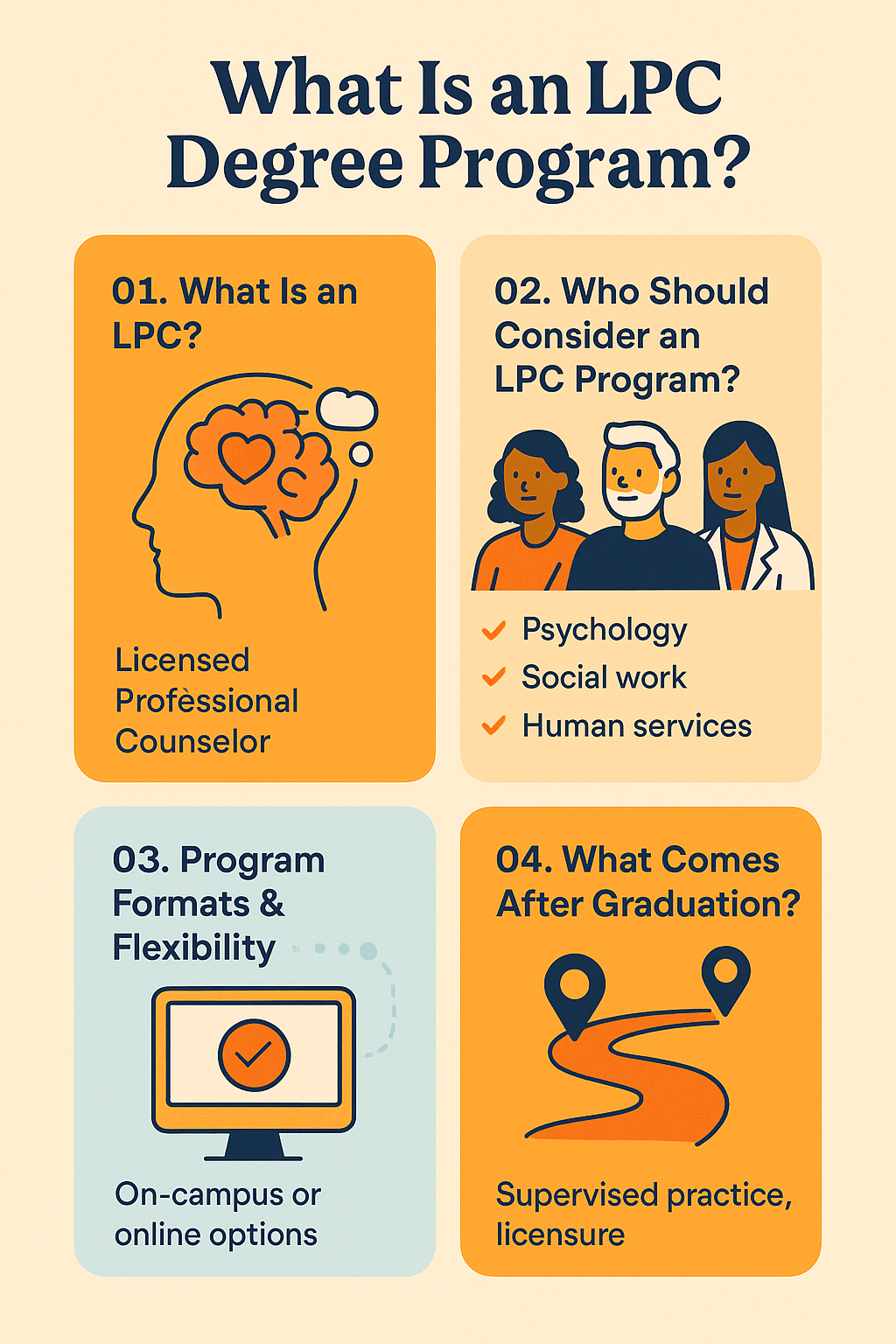 What Is an LPC Degree Program?

01. What Is an LPC?

Licensed Profèssional Counselor

02. Who Should Consider an LPC Program?

Psychology
Social work
Human services

03. Program Formats & Flexibility

On-campus or online options

04. What Comes After Graduation?

Supervised practice, licensure